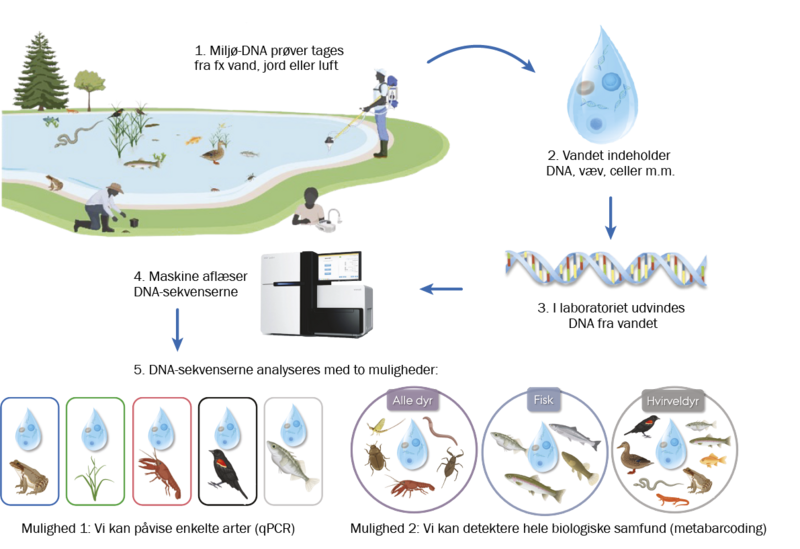 1. Miljø-DNA prøver tages fra fx vand, jord eller luft

2. Vandet indeholder DNA, væv, celler m.m.

3. I laboratoriet udvindes DNA fra vandet

4. Maskine aflæser DNA-sekvenserne

5. DNA-sekvenserne analyseres med to muligheder:

Alle dyr

Fisk

Hvirveldyr

Mulighed 1: Vi kan påvise enkelte arter (qPCR)

Mulighed 2: Vi kan detektere hele biologiske samfund (metabarcoding)