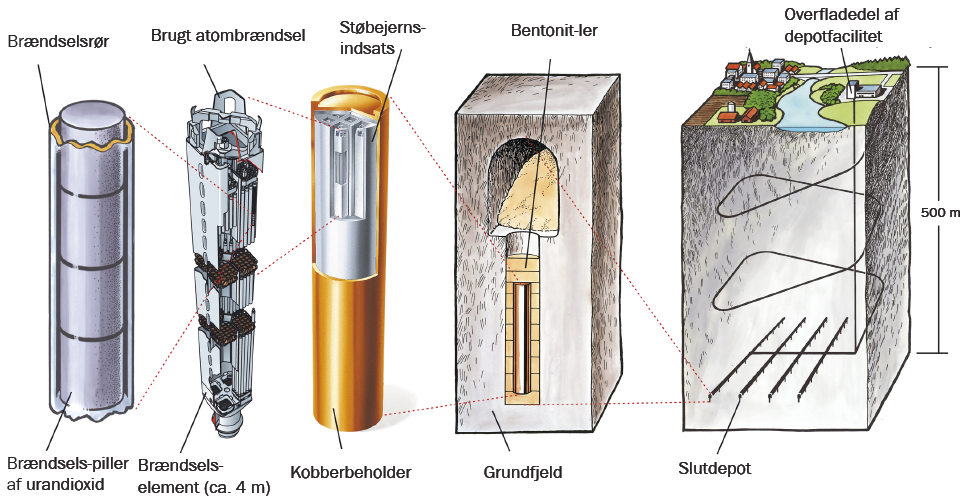 Brændselsrør

Brugt atombrændsel

Støbejerns-indsats

Bentonit-ler

Overfladedel af depotfacilitet

500 m

Brændsels-piller af urandioxid

Brændsels-element (ca. 4 m)

Kobberbeholder

Grundfjeld

Slutdepot